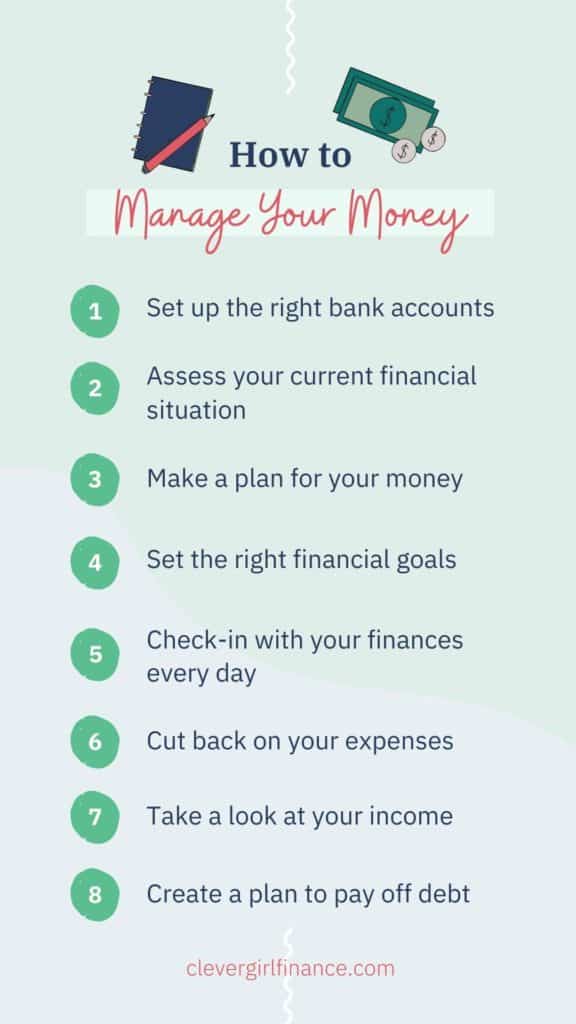 How to
Manage Your Money

1 Set up the right bank accounts

2 Assess your current financial situation

3 Make a plan for your money

4 Set the right financial goals

5 Check-in with your finances every day

6 Cut back on your expenses

7 Take a look at your income

8 Create a plan to pay off debt

clevergirlfinance.com